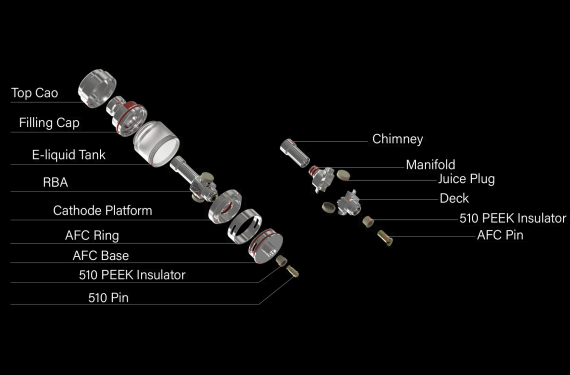 Top Cao
Filling Cap
E-liquid Tank
RBA
Cathode Platform
AFC Ring
AFC Base
510 PEEK Insulator
510 Pin

Chimney
Manifold
Juice Plug
Deck
510 PEEK Insulator
AFC Pin