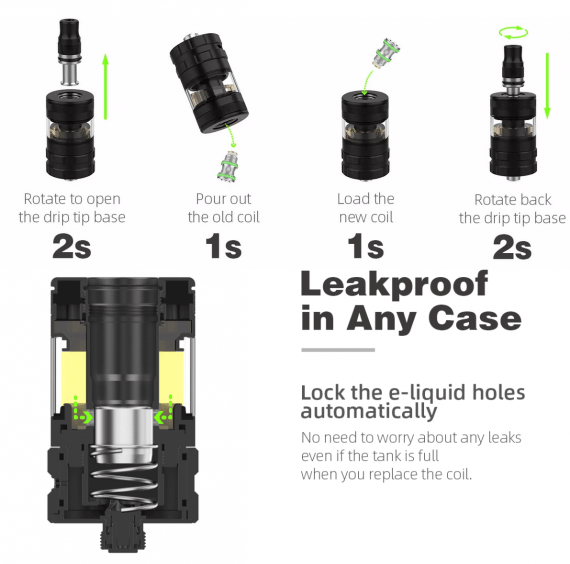 Rotate to open the drip tip base
2s

Pour out the old coil
1s

Load the new coil
1s

Rotate back the drip tip base
2s

Leakproof in Any Case

Lock the e-liquid holes automatically

No need to worry about any leaks even if the tank is full when you replace the coil.