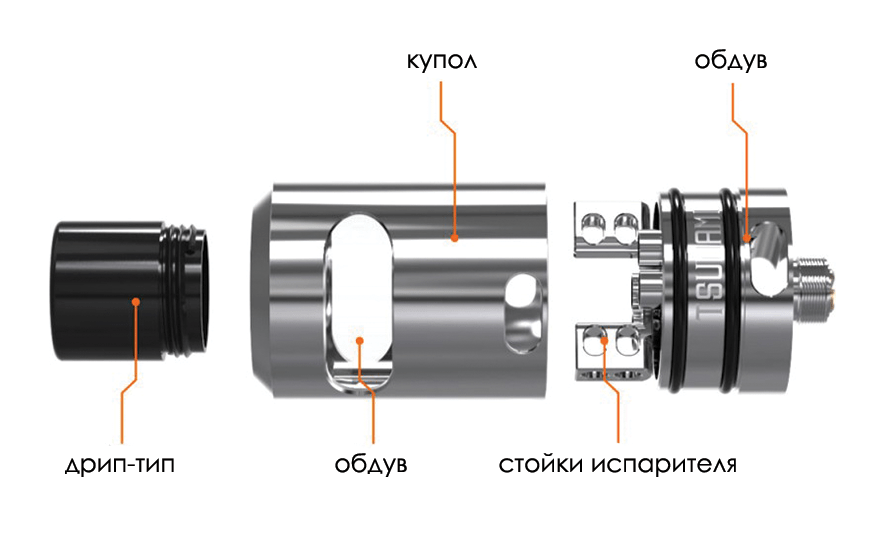 купол

обдув

TSUNAMI

дрип-тип

обдув

стойки испарителя